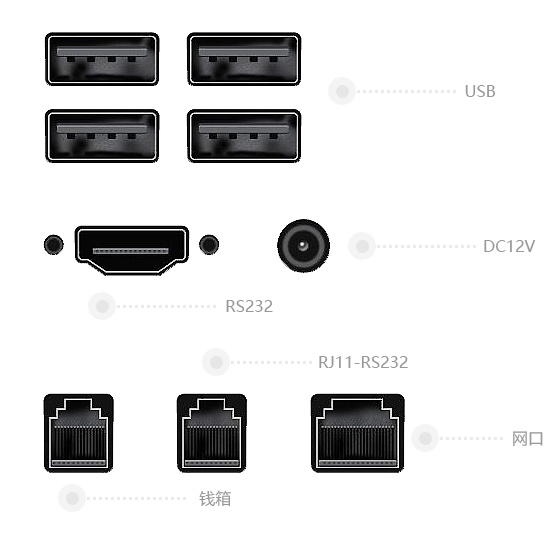 USB

DC12V

RS232

RJ11-RS232

网口

钱箱